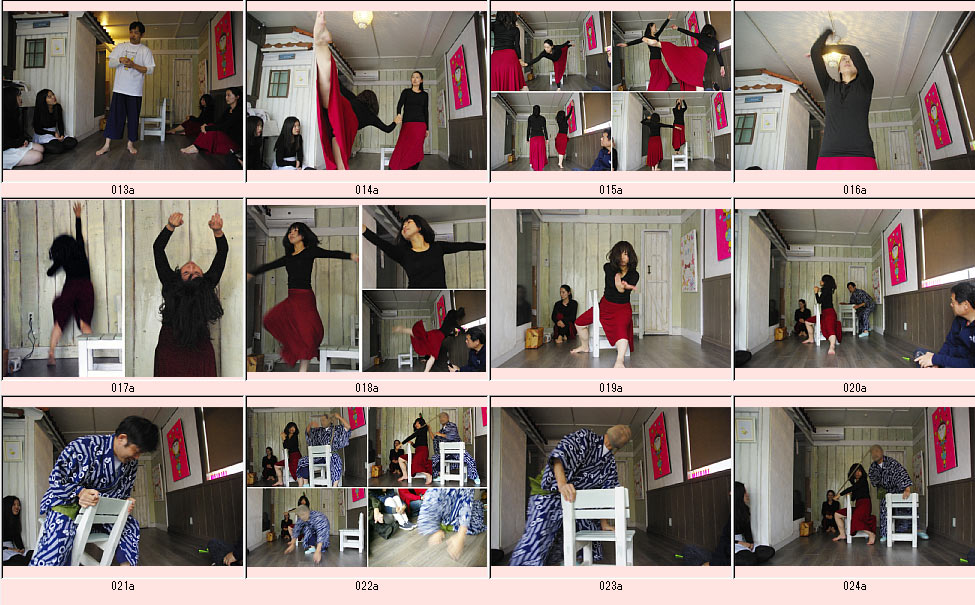 013a

014a

015a

016a

017a

018a

019a

020a

021a

022a

023a

024a